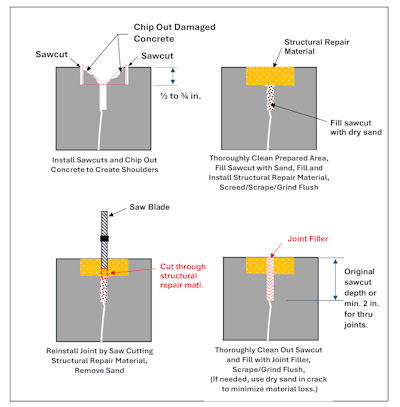 Chip Out Damaged Concrete

Sawcut

Sawcut

½ to ¾ in.

Install Sawcuts and Chip Out Concrete to Create Shoulders

Structural Repair Material

Fill sawcut with dry sand

Thoroughly Clean Prepared Area, Fill Sawcut with Sand, Fill and Install Structural Repair Material, Screed/Scrape/Grind Flush

Saw Blade

Cut through structural repair matl.

Reinstall Joint by Saw Cutting Structural Repair Material, Remove Sand

Joint Filler

Original sawcut depth or min. 2 in. for thru joints.

Thoroughly Clean Out Sawcut and Fill with Joint Filler, Scrape/Grind Flush, (If needed, use dry sand in crack to minimize material loss.)