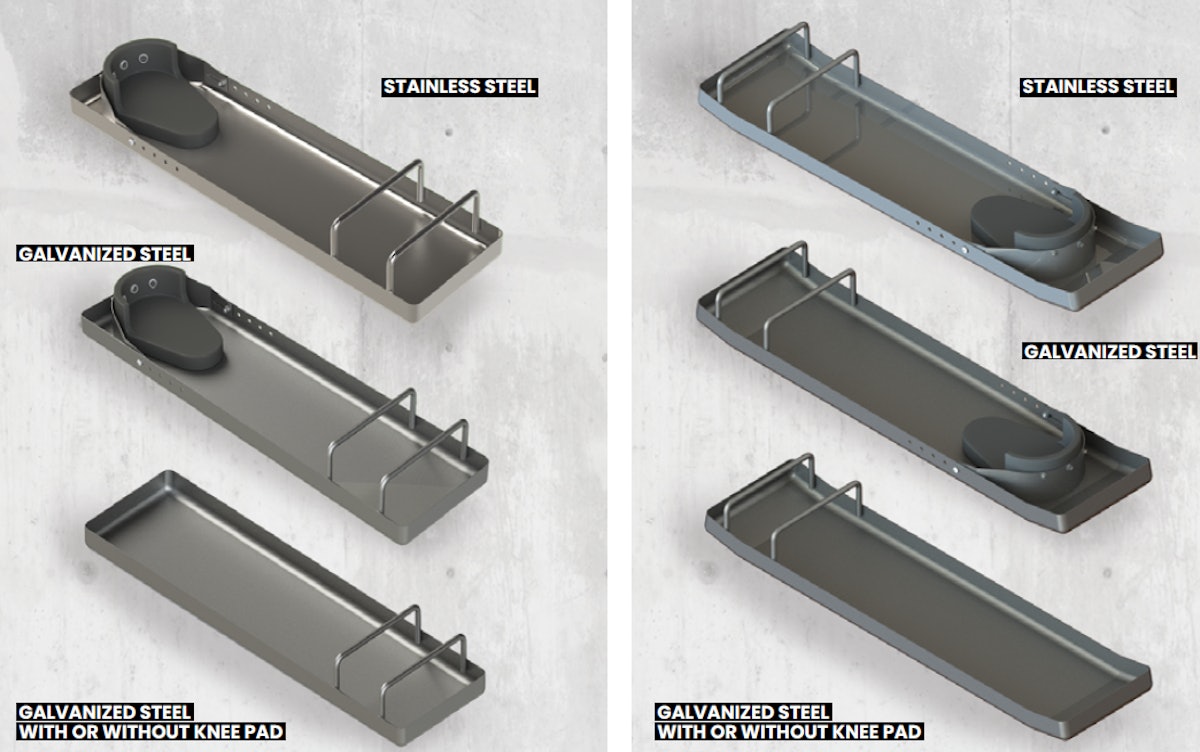 STAINLESS STEEL

GALVANIZED STEEL

GALVANIZED STEEL
WITH OR WITHOUT KNEE PAD

STAINLESS STEEL

GALVANIZED STEEL

GALVANIZED STEEL
WITH OR WITHOUT KNEE PAD