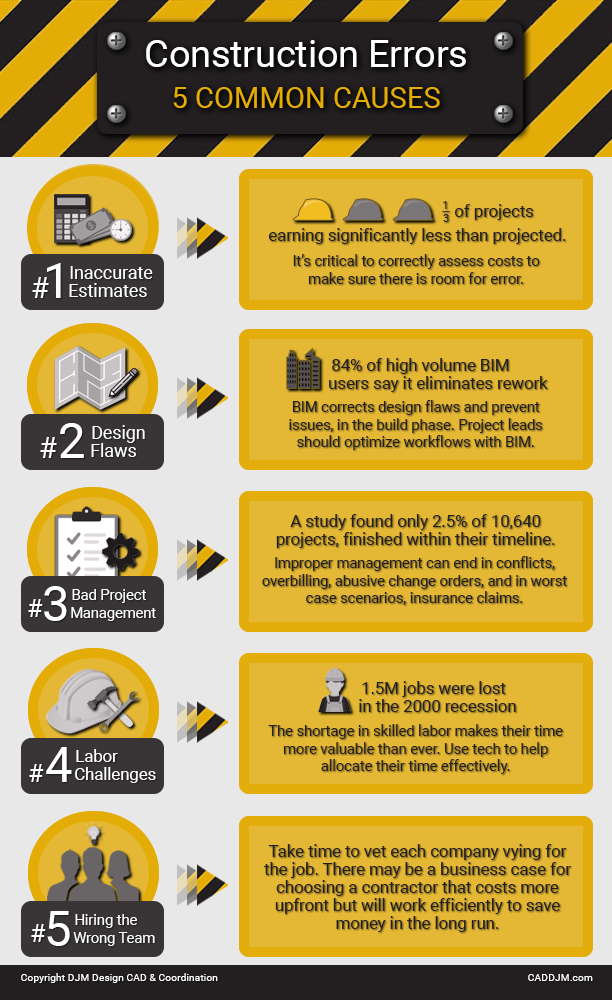 Construction Errors
5 COMMON CAUSES

#1 Inaccurate Estimates

$\frac{1}{3}$ of projects earning significantly less than projected.
It's critical to correctly assess costs to make sure there is room for error.

#2 Design Flaws

84% of high volume BIM users say it eliminates rework
BIM corrects design flaws and prevent issues, in the build phase. Project leads should optimize workflows with BIM.

#3 Bad Project Management

A study found only 2.5% of 10,640 projects, finished within their timeline.
Improper management can end in conflicts, overbilling, abusive change orders, and in worst case scenarios, insurance claims.

#4 Labor Challenges

1.5M jobs were lost in the 2000 recession
The shortage in skilled labor makes their time more valuable than ever. Use tech to help allocate their time effectively.

#5 Hiring the Wrong Team

Take time to vet each company vying for the job. There may be a business case for choosing a contractor that costs more upfront but will work efficiently to save money in the long run.

Copyright DJM Design CAD & Coordination
CADDJM.com