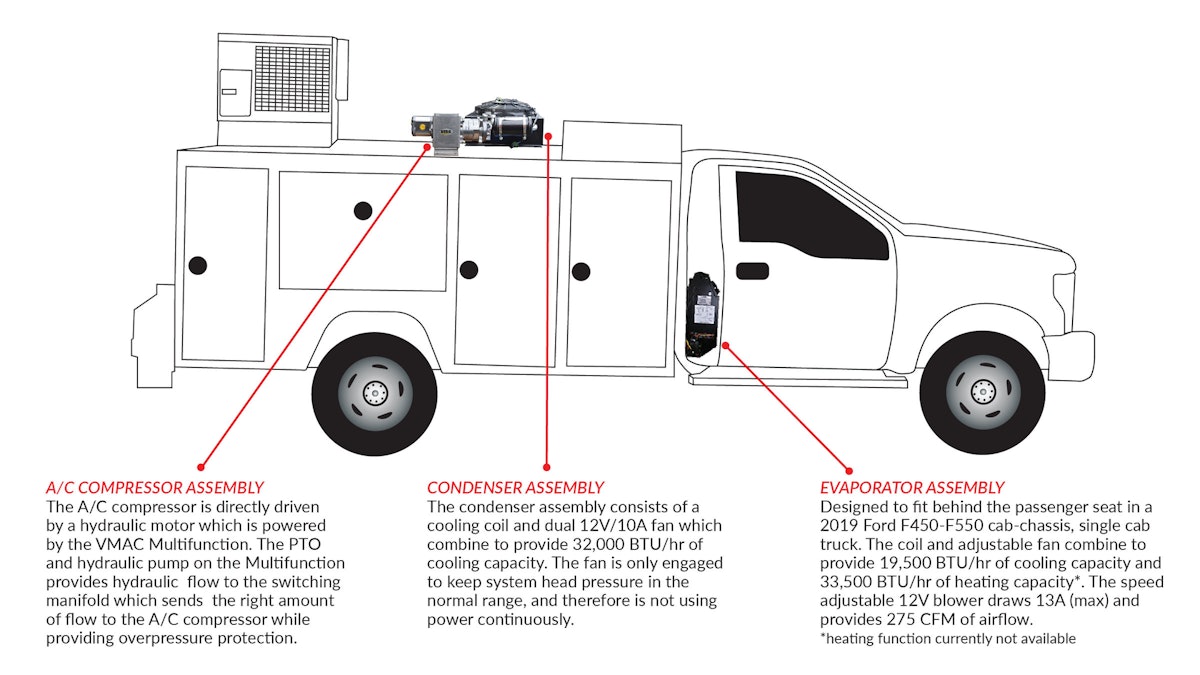 A/C COMPRESSOR ASSEMBLY
The A/C compressor is directly driven by a hydraulic motor which is powered by the VMAC Multifunction. The PTO and hydraulic pump on the Multifunction provides hydraulic flow to the switching manifold which sends the right amount of flow to the A/C compressor while providing overpressure protection.

CONDENSER ASSEMBLY
The condenser assembly consists of a cooling coil and dual 12V/10A fan which combine to provide 32,000 BTU/hr of cooling capacity. The fan is only engaged to keep system head pressure in the normal range, and therefore is not using power continuously.

EVAPORATOR ASSEMBLY
Designed to fit behind the passenger seat in a 2019 Ford F450-F550 cab-chassis, single cab truck. The coil and adjustable fan combine to provide 19,500 BTU/hr of cooling capacity and 33,500 BTU/hr of heating capacity*. The speed adjustable 12V blower draws 13A (max) and provides 275 CFM of airflow.
*heating function currently not available