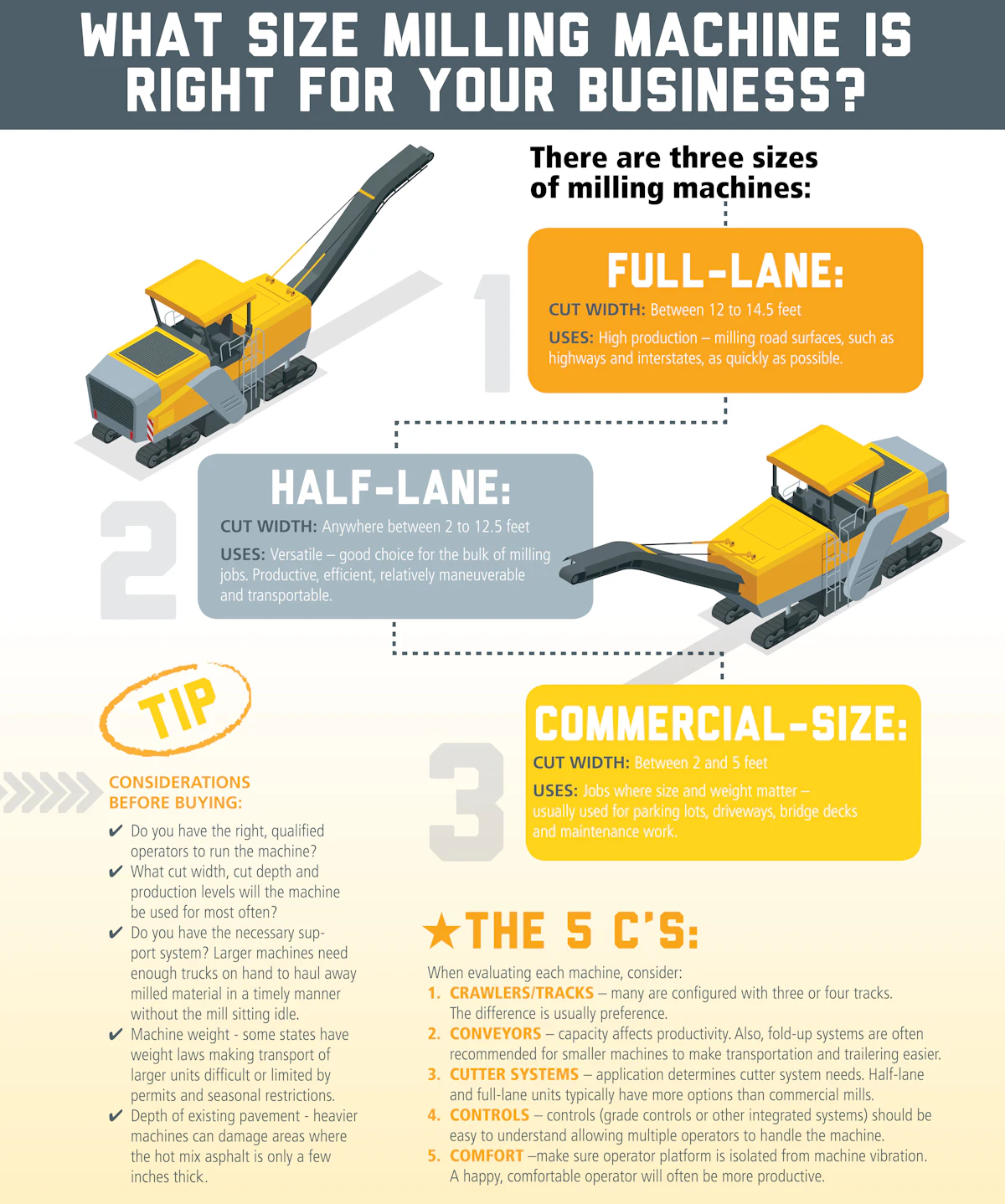 WHAT SIZE MILLING MACHINE IS RIGHT FOR YOUR BUSINESS?

There are three sizes of milling machines:

1

FULL-LANE:

CUT WIDTH: Between 12 to 14.5 feet

USES: High production – milling road surfaces, such as highways and interstates, as quickly as possible.

2

HALF-LANE:

CUT WIDTH: Anywhere between 2 to 12.5 feet

USES: Versatile – good choice for the bulk of milling jobs. Productive, efficient, relatively maneuverable and transportable.

3

COMMERCIAL-SIZE:

CUT WIDTH: Between 2 and 5 feet

USES: Jobs where size and weight matter – usually used for parking lots, driveways, bridge decks and maintenance work.

TIP

CONSIDERATIONS BEFORE BUYING:

✔ Do you have the right, qualified operators to run the machine?
✔ What cut width, cut depth and production levels will the machine be used for most often?
✔ Do you have the necessary support system? Larger machines need enough trucks on hand to haul away milled material in a timely manner without the mill sitting idle.
✔ Machine weight - some states have weight laws making transport of larger units difficult or limited by permits and seasonal restrictions.
✔ Depth of existing pavement - heavier machines can damage areas where the hot mix asphalt is only a few inches thick.

★THE 5 C'S:

When evaluating each machine, consider:
1. CRAWLERS/TRACKS – many are configured with three or four tracks. The difference is usually preference.
2. CONVEYORS – capacity affects productivity. Also, fold-up systems are often recommended for smaller machines to make transportation and trailering easier.
3. CUTTER SYSTEMS – application determines cutter system needs. Half-lane and full-lane units typically have more options than commercial mills.
4. CONTROLS – controls (grade controls or other integrated systems) should be easy to understand allowing multiple operators to handle the machine.
5. COMFORT –make sure operator platform is isolated from machine vibration. A happy, comfortable operator will often be more productive.