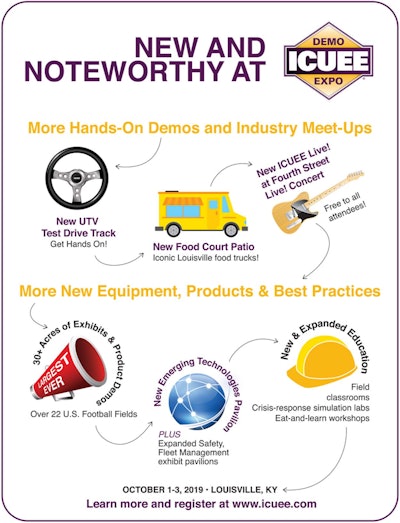 NEW AND NOTEWORTHY AT

DEMO
ICUEE
EXPO

More Hands-On Demos and Industry Meet-Ups

New UTV Test Drive Track
Get Hands On!

New Food Court Patio
Iconic Louisville food trucks!

New ICUEE Live! at Fourth Street Live! Concert

Free to all attendees!

More New Equipment, Products & Best Practices

30+ Acres of Exhibits & Product Demos

LARGEST EVER

Over 22 U.S. Football Fields

New Emerging Technologies Pavilion

PLUS
Expanded Safety, Fleet Management exhibit pavilions

New & Expanded Education

Field classrooms
Crisis-response simulation labs
Eat-and-learn workshops

OCTOBER 1-3, 2019 • LOUISVILLE, KY

Learn more and register at www.icuee.com