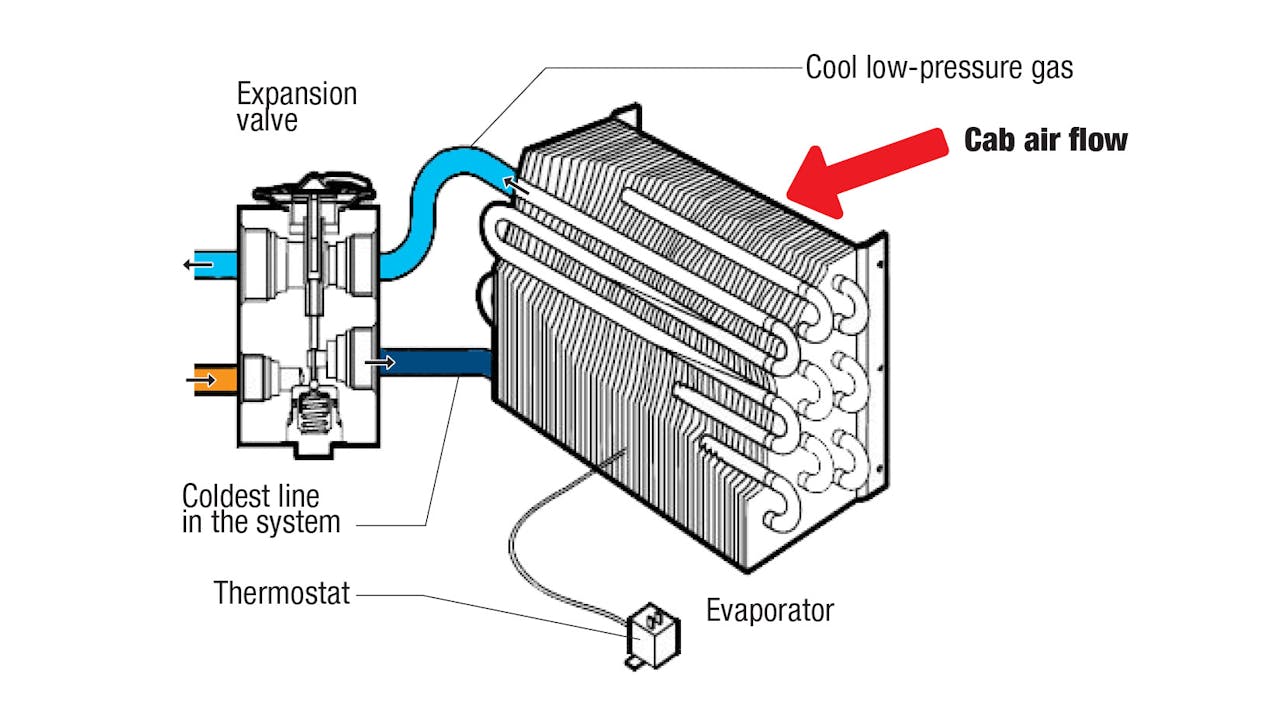 Expansion valve

Cool low-pressure gas

Cab air flow

Coldest line in the system

Thermostat

Evaporator