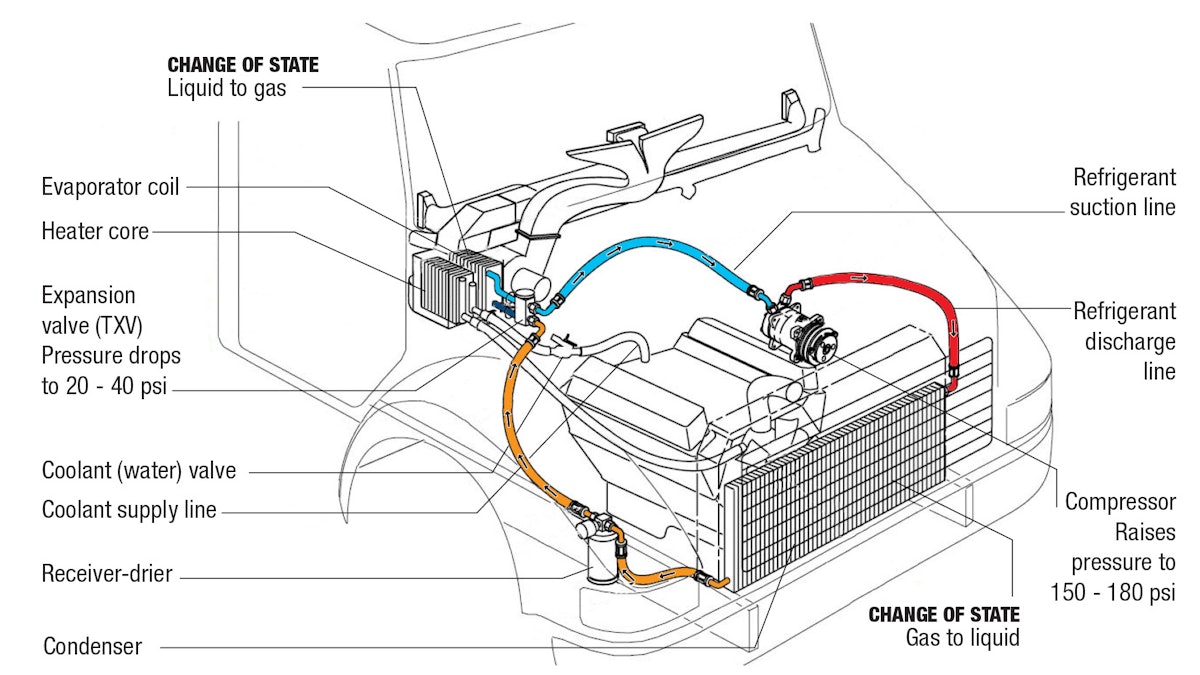 CHANGE OF STATE
Liquid to gas

Evaporator coil

Heater core

Expansion valve (TXV)
Pressure drops to 20 - 40 psi

Coolant (water) valve

Coolant supply line

Receiver-drier

Condenser

Refrigerant suction line

Refrigerant discharge line

Compressor
Raises pressure to 150 - 180 psi

CHANGE OF STATE
Gas to liquid