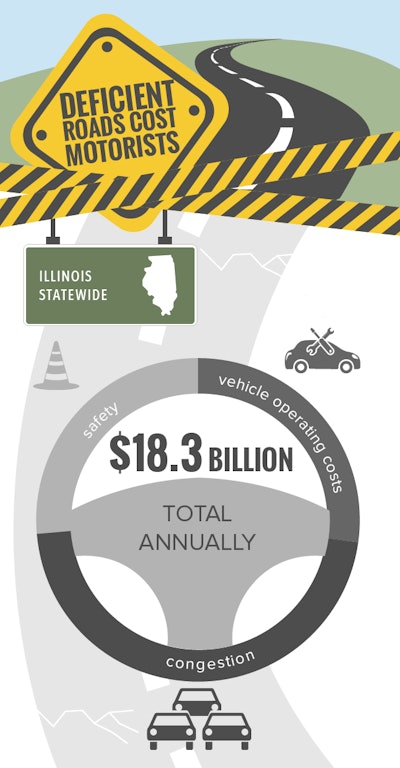 DEFICIENT ROADS COST MOTORISTS

ILLINOIS STATEWIDE

safety

vehicle operating costs

$18.3 BILLION

TOTAL ANNUALLY

congestion