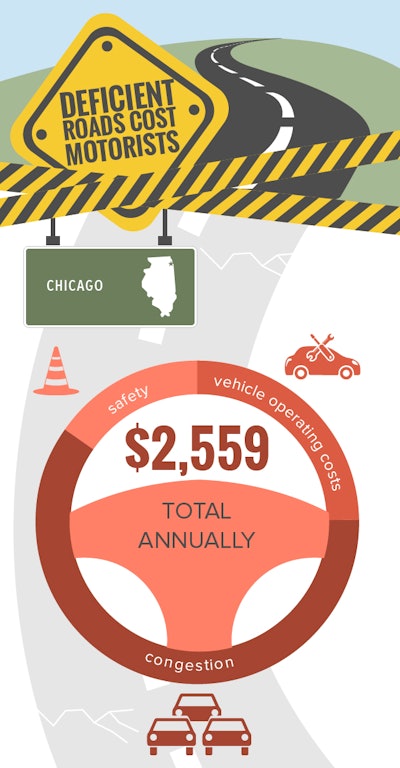 DEFICIENT ROADS COST MOTORISTS

CHICAGO

safety

vehicle operating costs

$2,559

TOTAL ANNUALLY

congestion