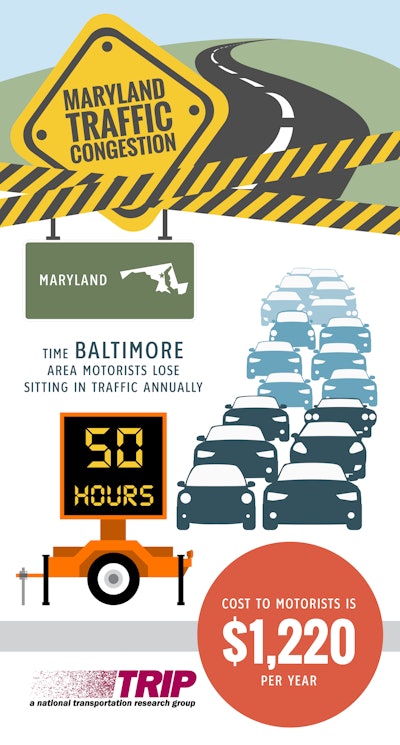 MARYLAND TRAFFIC CONGESTION

MARYLAND

TIME BALTIMORE AREA MOTORISTS LOSE SITTING IN TRAFFIC ANNUALLY

50 HOURS

COST TO MOTORISTS IS $1,220 PER YEAR

TRIP
a national transportation research group