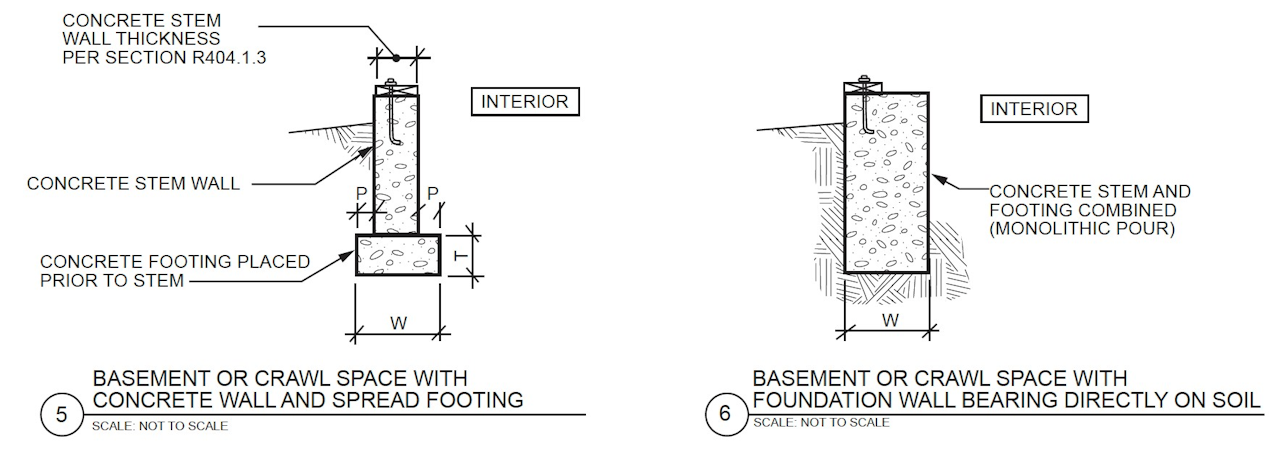 CONCRETE STEM WALL THICKNESS PER SECTION R404.1.3

INTERIOR

CONCRETE STEM WALL

P

P

CONCRETE FOOTING PLACED PRIOR TO STEM

T

W

5

BASEMENT OR CRAWL SPACE WITH CONCRETE WALL AND SPREAD FOOTING

SCALE: NOT TO SCALE

INTERIOR

CONCRETE STEM AND FOOTING COMBINED (MONOLITHIC POUR)

W

6

BASEMENT OR CRAWL SPACE WITH FOUNDATION WALL BEARING DIRECTLY ON SOIL

SCALE: NOT TO SCALE