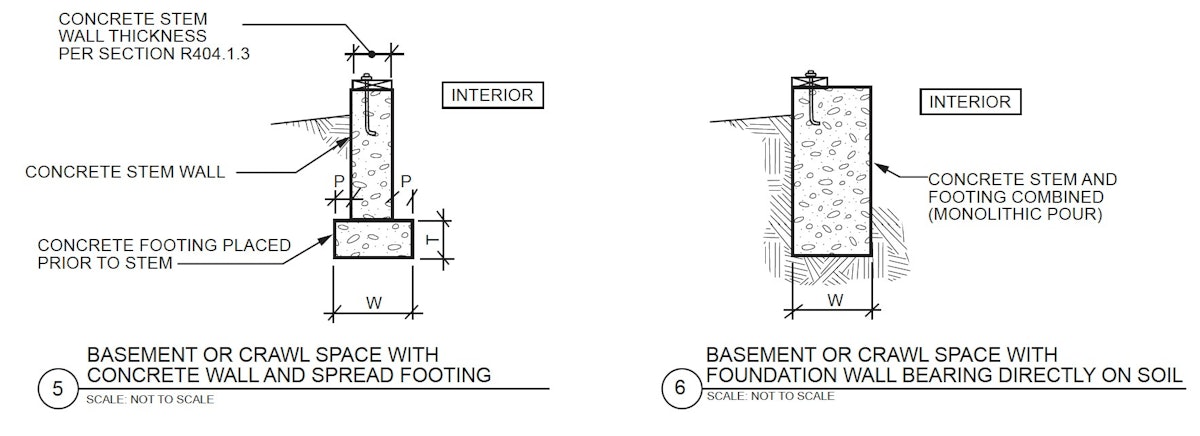 CONCRETE STEM WALL THICKNESS PER SECTION R404.1.3

INTERIOR

CONCRETE STEM WALL

P P

CONCRETE FOOTING PLACED PRIOR TO STEM

T

W

5 BASEMENT OR CRAWL SPACE WITH CONCRETE WALL AND SPREAD FOOTING
SCALE: NOT TO SCALE

INTERIOR

CONCRETE STEM AND FOOTING COMBINED (MONOLITHIC POUR)

W

6 BASEMENT OR CRAWL SPACE WITH FOUNDATION WALL BEARING DIRECTLY ON SOIL
SCALE: NOT TO SCALE