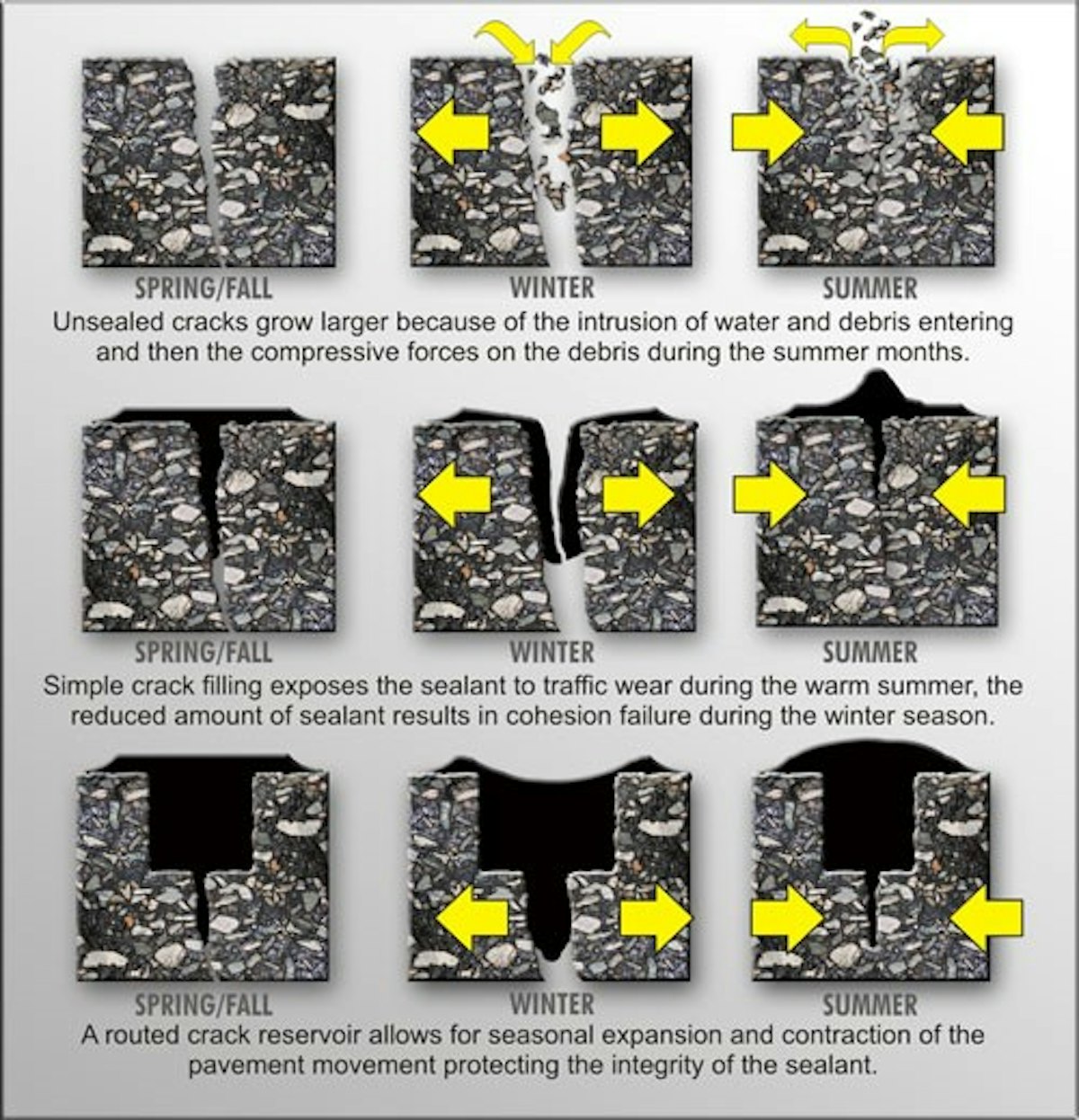 SPRING/FALL
WINTER
SUMMER
Unsealed cracks grow larger because of the intrusion of water and debris entering and then the compressive forces on the debris during the summer months.

SPRING/FALL
WINTER
SUMMER
Simple crack filling exposes the sealant to traffic wear during the warm summer, the reduced amount of sealant results in cohesion failure during the winter season.

SPRING/FALL
WINTER
SUMMER
A routed crack reservoir allows for seasonal expansion and contraction of the pavement movement protecting the integrity of the sealant.