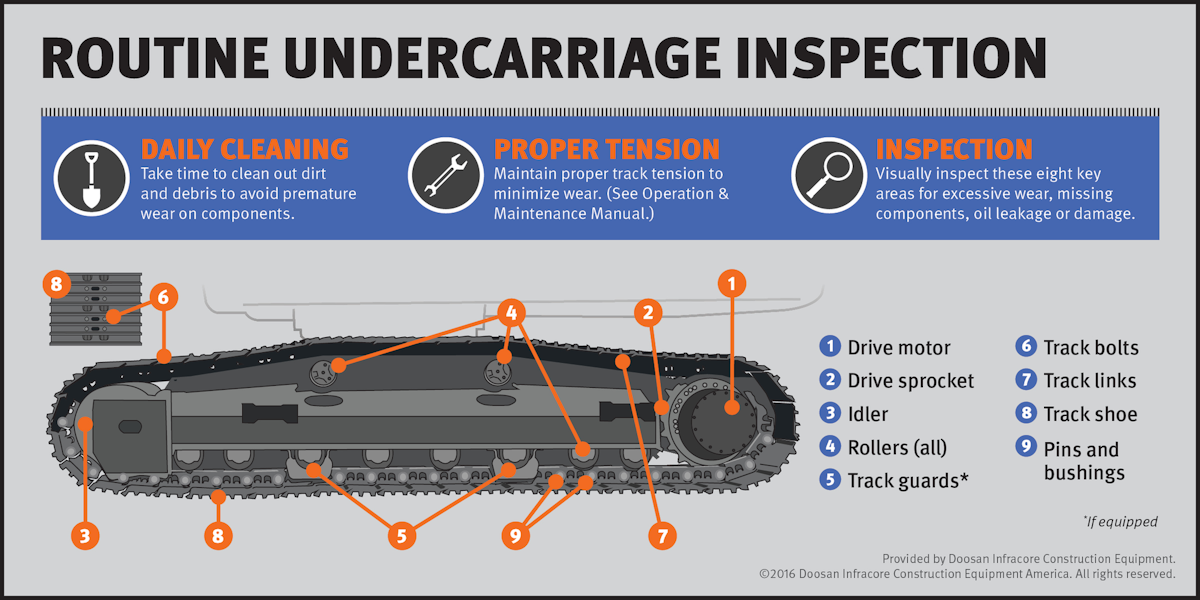 ROUTINE UNDERCARRIAGE INSPECTION

DAILY CLEANING
Take time to clean out dirt and debris to avoid premature wear on components.

PROPER TENSION
Maintain proper track tension to minimize wear. (See Operation & Maintenance Manual.)

INSPECTION
Visually inspect these eight key areas for excessive wear, missing components, oil leakage or damage.

8 6 4 2 1 3 8 5 9 7

1 Drive motor
2 Drive sprocket
3 Idler
4 Rollers (all)
5 Track guards*
6 Track bolts
7 Track links
8 Track shoe
9 Pins and bushings

*If equipped

Provided by Doosan Infracore Construction Equipment.
©2016 Doosan Infracore Construction Equipment America. All rights reserved.