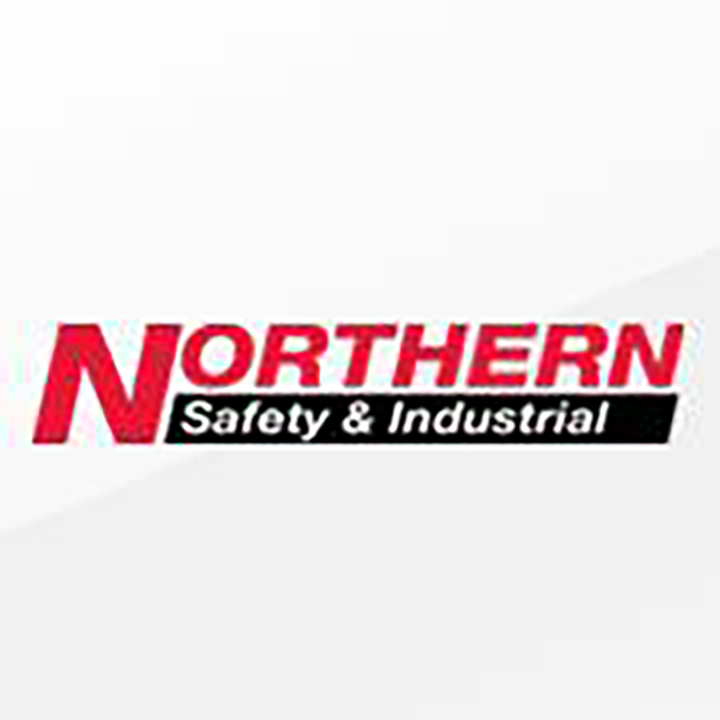 NORTHERN
Safety & Industrial